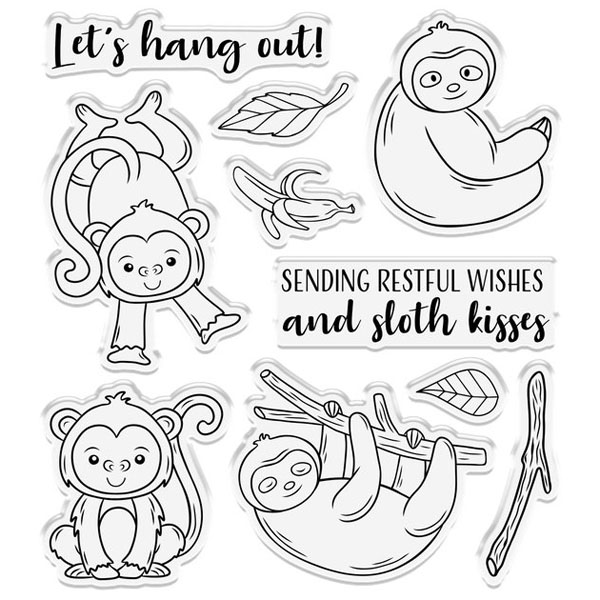 Let's hang out!

SENDING RESTFUL WISHES
and sloth kisses